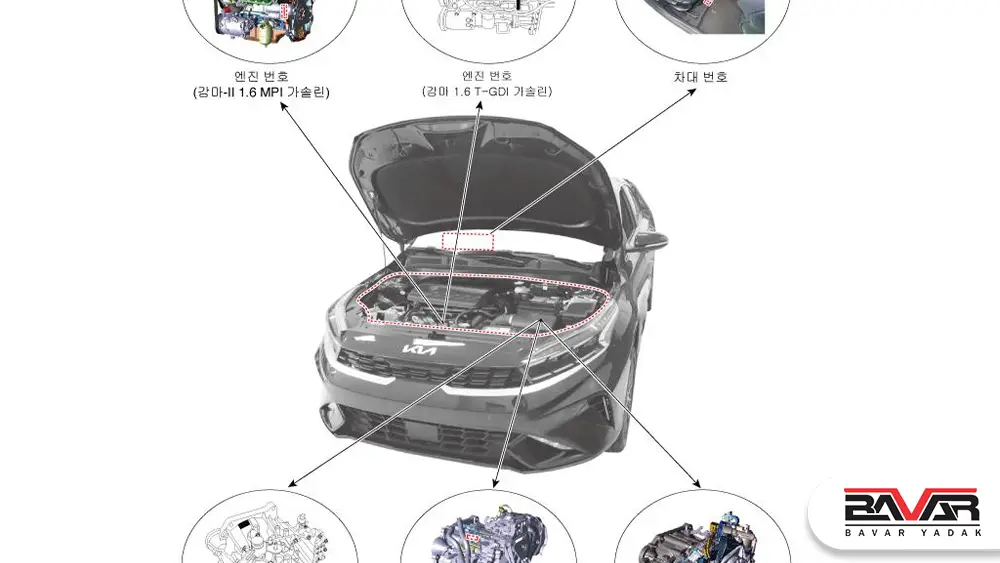 엔진 번호
(감마-II 1.6 MPI 가솔린)

엔진 번호
(감마 1.6 T-GDI 가솔린)

차대 번호

KIA

BAVAR
BAVAR YADAK