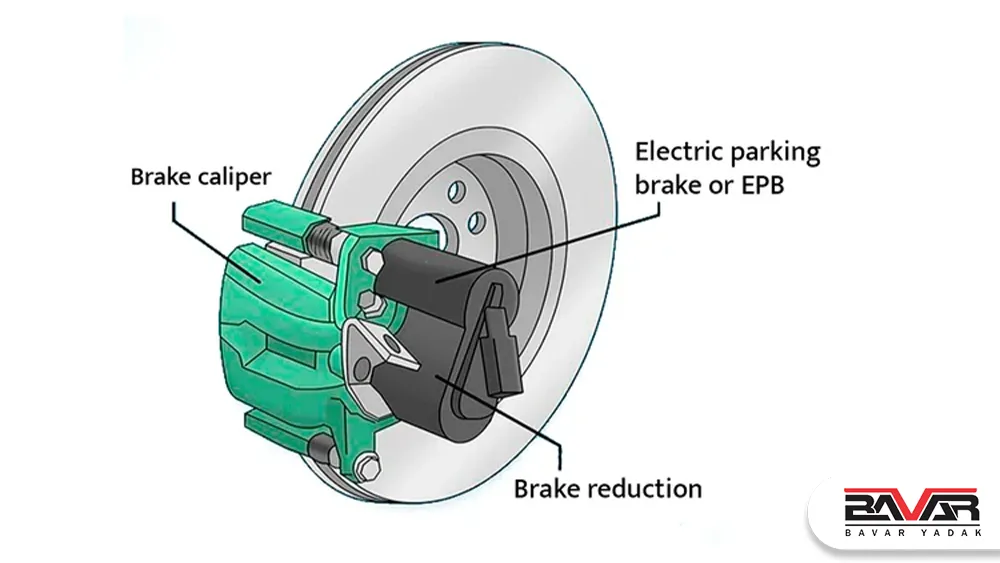 Brake caliper

Electric parking brake or EPB

Brake reduction

BAVAR
BAVAR YADAK