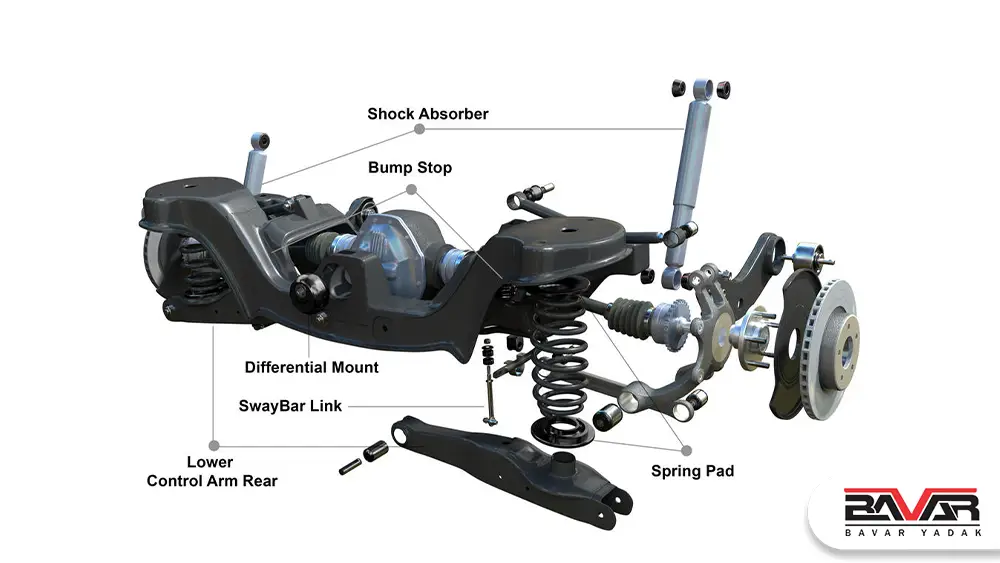 Shock Absorber

Bump Stop

Differential Mount

SwayBar Link

Lower
Control Arm Rear

Spring Pad

BAVAR
BAVAR YADAK