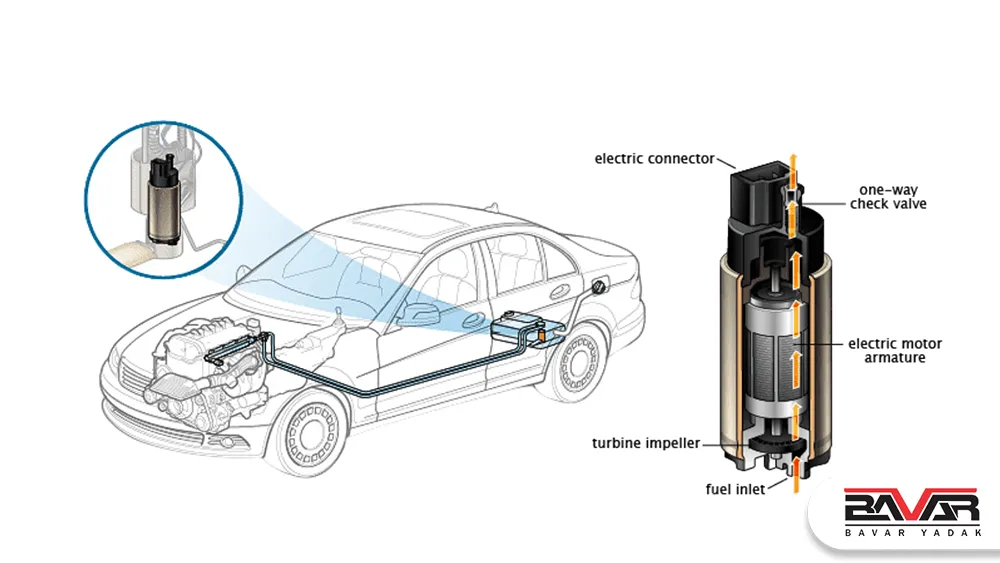 electric connector

one-way check valve

electric motor armature

turbine impeller

fuel inlet

BAVAR
BAVAR YADAK