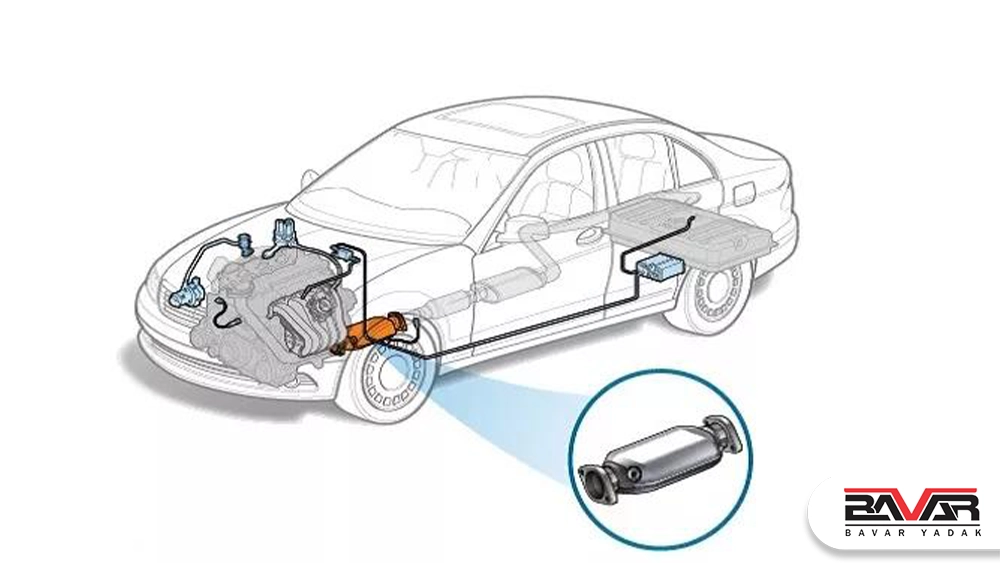 BAVAR
BAVAR YADAK