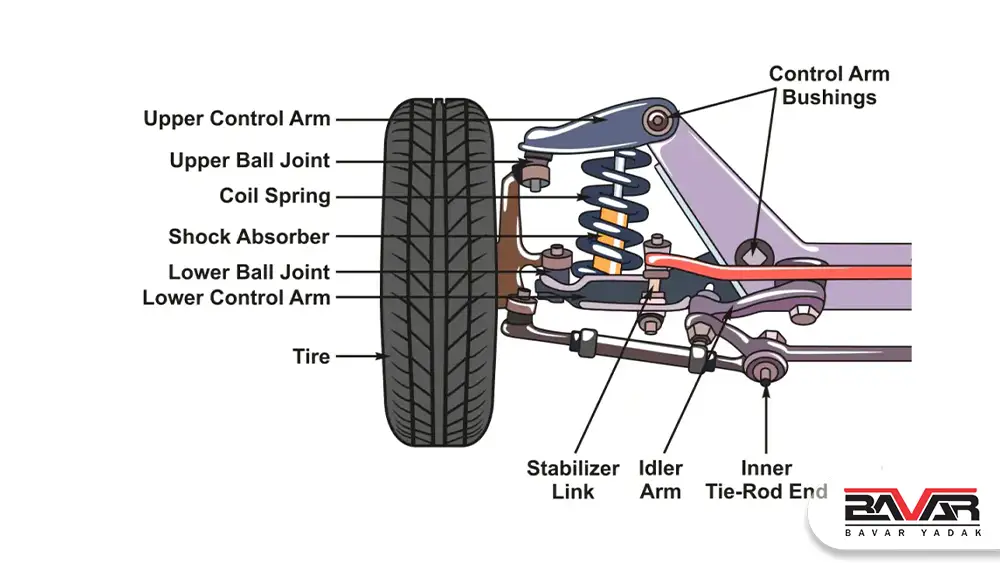 Upper Control Arm
Upper Ball Joint
Coil Spring
Shock Absorber
Lower Ball Joint
Lower Control Arm
Tire

Control Arm Bushings

Stabilizer Link
Idler Arm
Inner Tie-Rod End

BAVAR
BAVAR YADAK